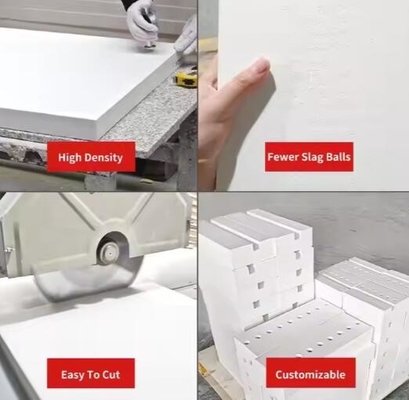 High Density

Fewer Slag Balls

Easy To Cut

Customizable